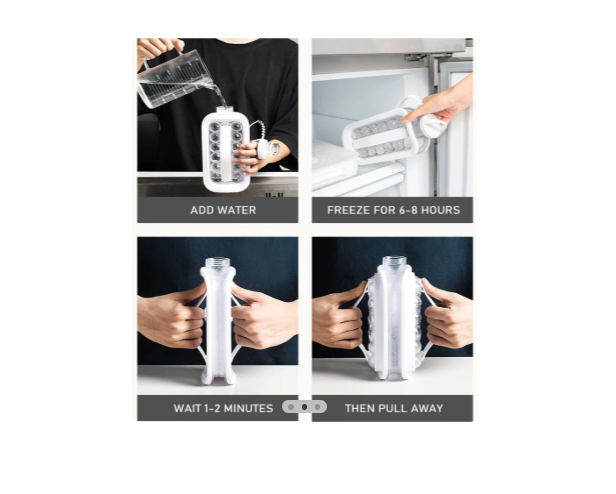 ADD WATER

FREEZE FOR 6-8 HOURS

WAIT 1-2 MINUTES

THEN PULL AWAY